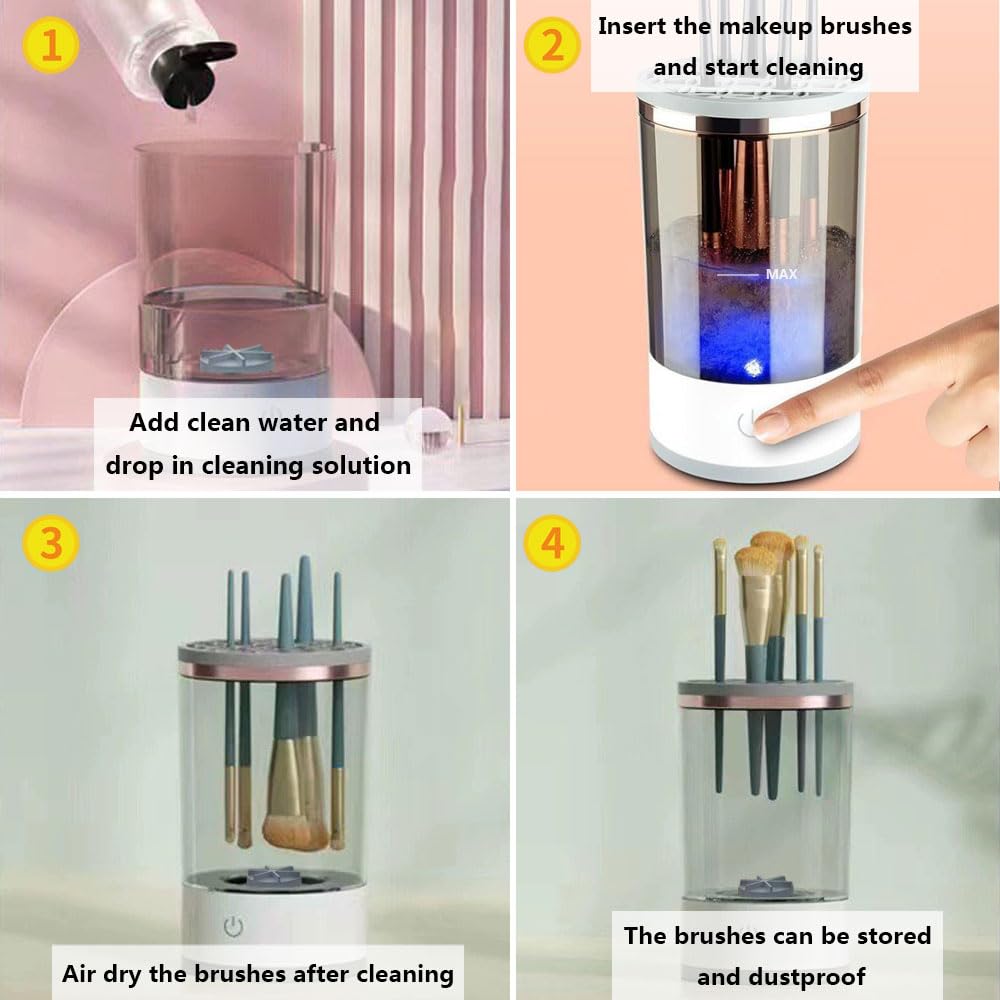 1

Add clean water and drop in cleaning solution

2

Insert the makeup brushes and start cleaning

MAX

3

Air dry the brushes after cleaning

4

The brushes can be stored and dustproof