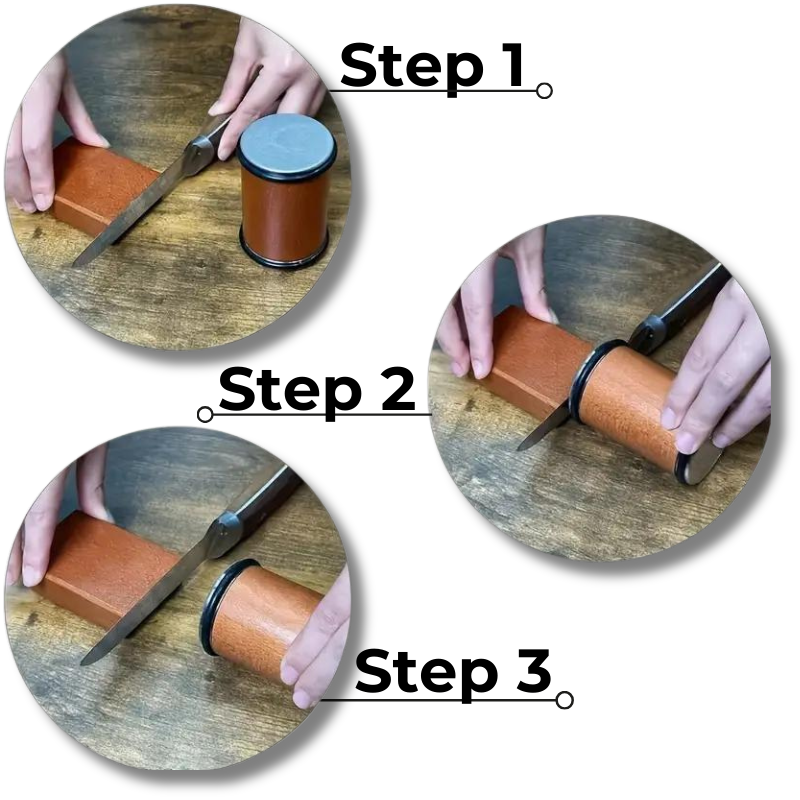 Step 1

Step 2

Step 3